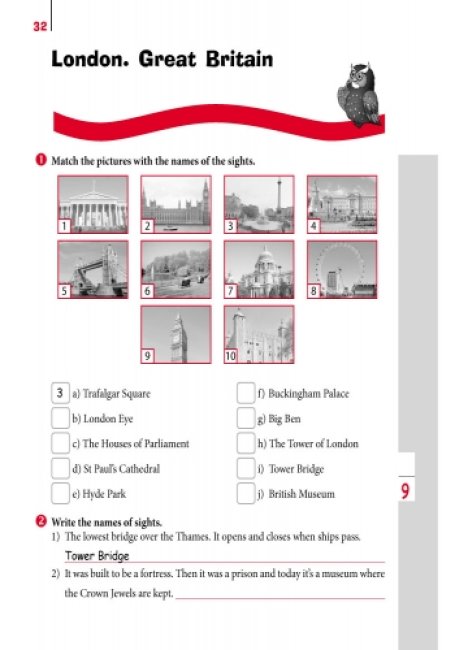 32

London. Great Britain

1 Match the pictures with the names of the sights.

1 2 3 4
5 6 7 8
9 10

3 a) Trafalgar Square
b) London Eye
c) The Houses of Parliament
d) St Paul's Cathedral
e) Hyde Park

f) Buckingham Palace
g) Big Ben
h) The Tower of London
i) Tower Bridge
j) British Museum

9

2 Write the names of sights.
1) The lowest bridge over the Thames. It opens and closes when ships pass.
Tower Bridge
2) It was built to be a fortress. Then it was a prison and today it's a museum where the Crown Jewels are kept.