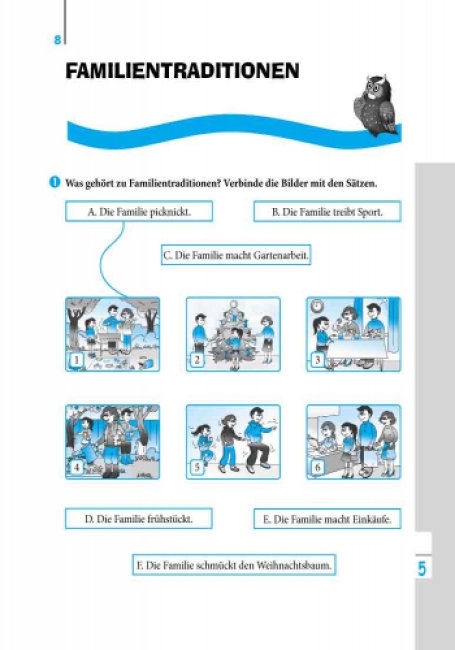 8

FAMILIENTRADITIONEN

1 Was gehört zu Familientraditionen? Verbinde die Bilder mit den Sätzen.

A. Die Familie picknickt.

B. Die Familie treibt Sport.

C. Die Familie macht Gartenarbeit.

1

2

3

4

5

6

D. Die Familie frühstückt.

E. Die Familie macht Einkäufe.

F. Die Familie schmückt den Weihnachtsbaum.

5