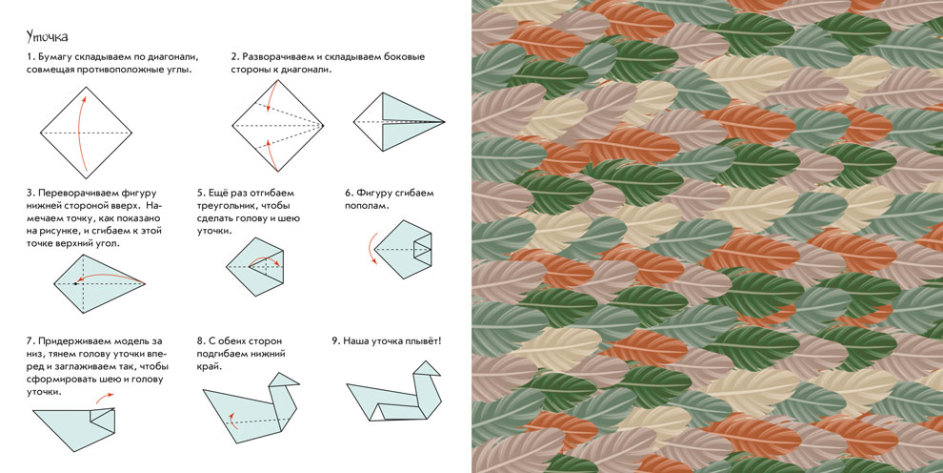 Уточка

1. Бумагу складываем по диагонали, совмещая противоположные углы.

2. Разворачиваем и складываем боковые стороны к диагонали.

3. Переворачиваем фигуру нижней стороной вверх. Намечаем точку, как показано на рисунке, и сгибаем к этой точке верхний угол.

5. Ещё раз отгибаем треугольник, чтобы сделать голову и шею уточки.

6. Фигуру сгибаем пополам.

7. Придерживаем модель за низ, тянем голову уточки вперед и заглаживаем так, чтобы сформировать шею и голову уточки.

8. С обеих сторон подгибаем нижний край.

9. Наша уточка плывёт!