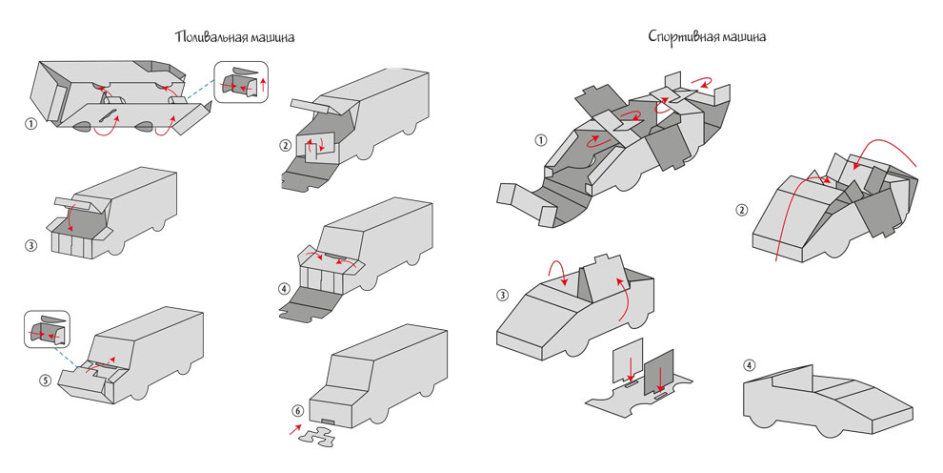 Поливальная машина

①

②

③

④

⑤

⑥

Спортивная машина

①

②

③

④