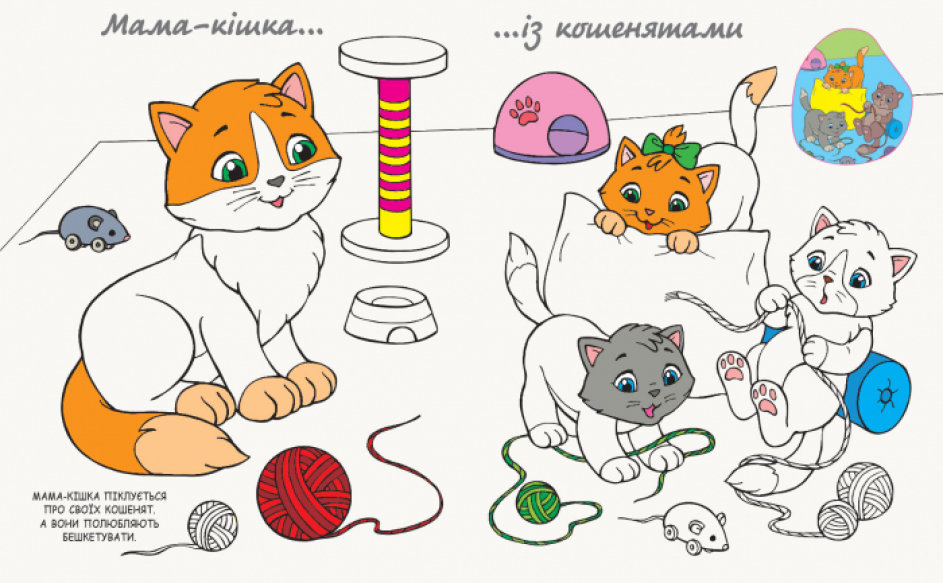 Мама-кішка...

...із кошенятами

МАМА-КІШКА ПІКЛУЄТЬСЯ ПРО СВОЇХ КОШЕНЯТ. А ВОНИ ПОЛЮБЛЯЮТЬ БЕШКЕТУВАТИ.