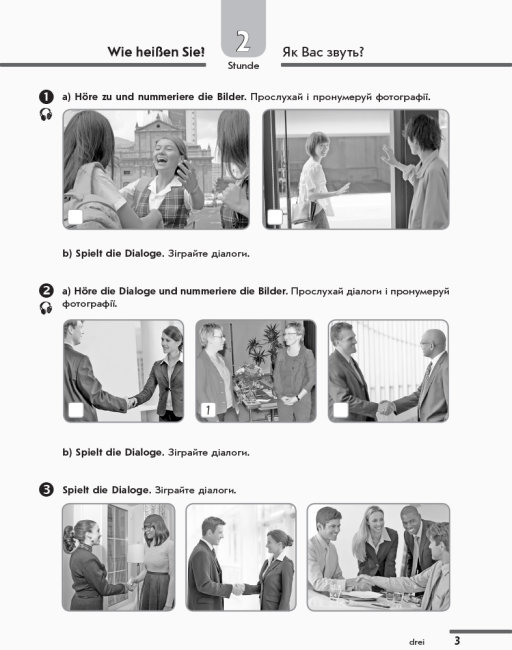 Wie heißen Sie!

2
Stunde

Як Вас звуть?

1 a) Höre zu und nummeriere die Bilder. Прослухай і пронумеруй фотографії.

b) Spielt die Dialoge. Зіграйте діалоги.

2 a) Höre die Dialoge und nummeriere die Bilder. Прослухай діалоги і пронумеруй фотографії.

1

b) Spielt die Dialoge. Зіграйте діалоги.

3 Spielt die Dialoge. Зіграйте діалоги.

drei 3