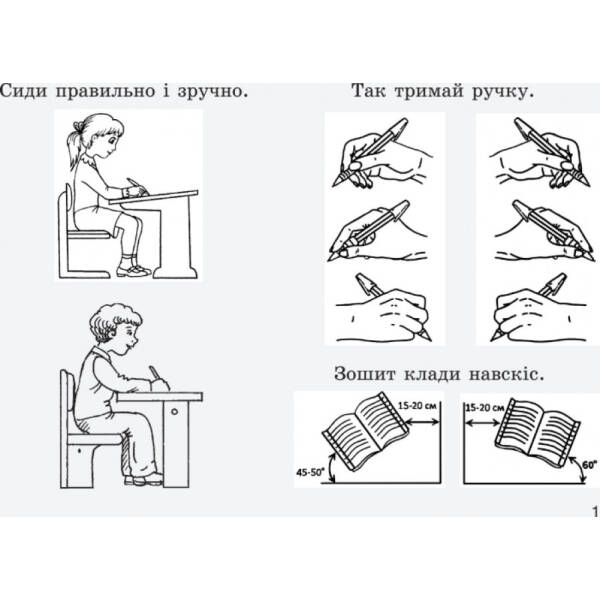 Сиди правильно і зручно.

Так тримай ручку.

Зошит клади навскіс.

15-20 см

45-50°

15-20 см

60°

1