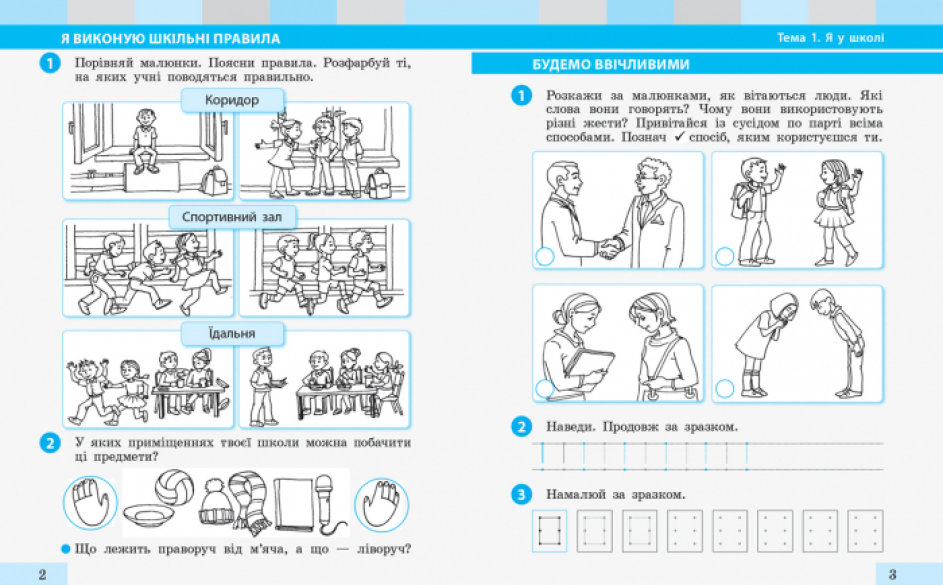 Я ВИКОНУЮ ШКІЛЬНІ ПРАВИЛА

1 Порівняй малюнки. Поясни правила. Розфарбуй ті, на яких учні поводяться правильно.

Коридор

Спортивний зал

Їдальня

2 У яких приміщеннях твоєї школи можна побачити ці предмети?

Що лежить праворуч від м'яча, а що — ліворуч?

2

Тема 1. Я у школі

БУДЕМО ВВІЧЛИВИМИ

1 Розкажи за малюнками, як вітаються люди. Які слова вони говорять? Чому вони використовують різні жести? Привітайся із сусідом по парті всіма способами. Познач ✓ спосіб, яким користуєшся ти.

2 Наведи. Продовж за зразком.

3 Намалюй за зразком.

3