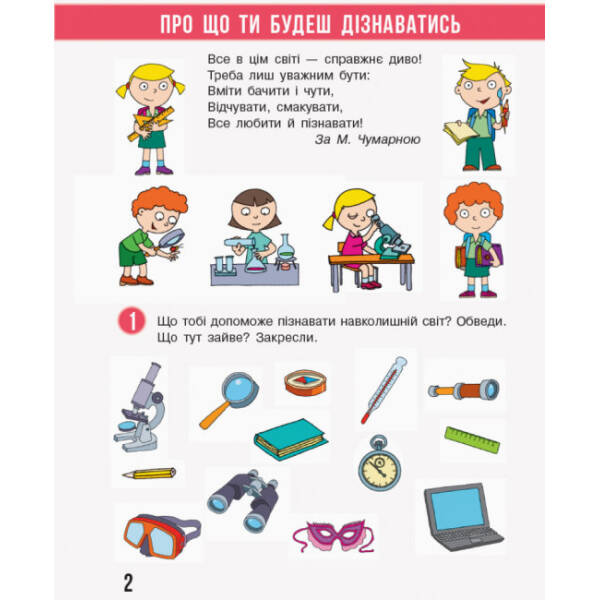 ПРО ЩО ТИ БУДЕШ ДІЗНАВАТИСЬ

Все в цім світі — справжнє диво!
Треба лиш уважним бути:
Вміти бачити і чути,
Відчувати, смакувати,
Все любити й пізнавати!
За М. Чумарною

1 Що тобі допоможе пізнавати навколишній світ? Обведи. Що тут зайве? Закресли.

2