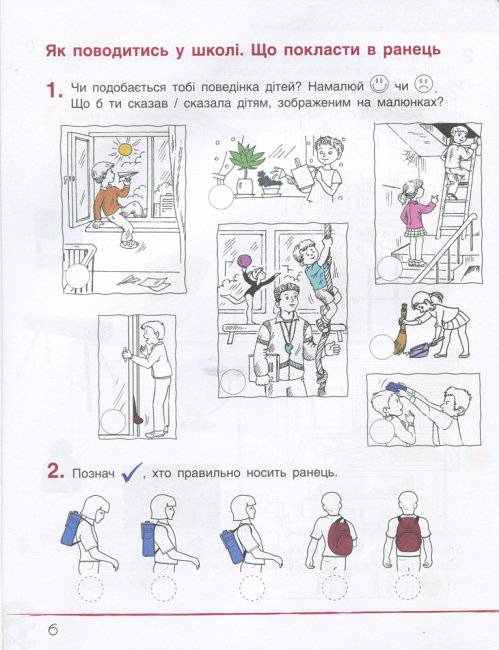 Як поводитись у школі. Що покласти в ранець

1. Чи подобається тобі поведінка дітей? Намалюй ☺ чи ☹. Що б ти сказав / сказала дітям, зображеним на малюнках?

2. Познач ✓, хто правильно носить ранець.

6