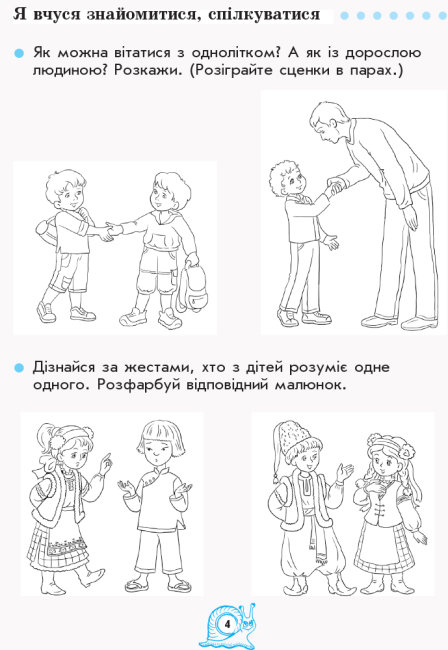 Я вчуся знайомитися, спілкуватися

Як можна вітатися з однолітком? А як із дорослою людиною? Розкажи. (Розіграйте сценки в парах.)

Дізнайся за жестами, хто з дітей розуміє одне одного. Розфарбуй відповідний малюнок.

4