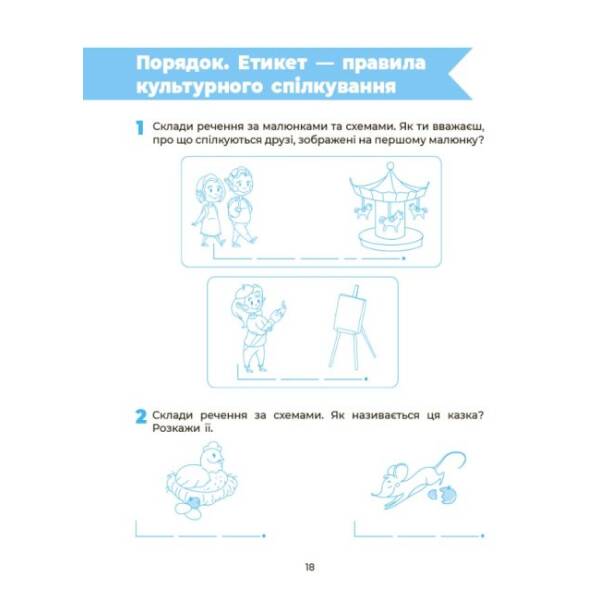 Порядок. Етикет — правила культурного спілкування

1 Склади речення за малюнками та схемами. Як ти вважаєш, про що спілкуються друзі, зображені на першому малюнку?

2 Склади речення за схемами. Як називається ця казка? Розкажи її.

18