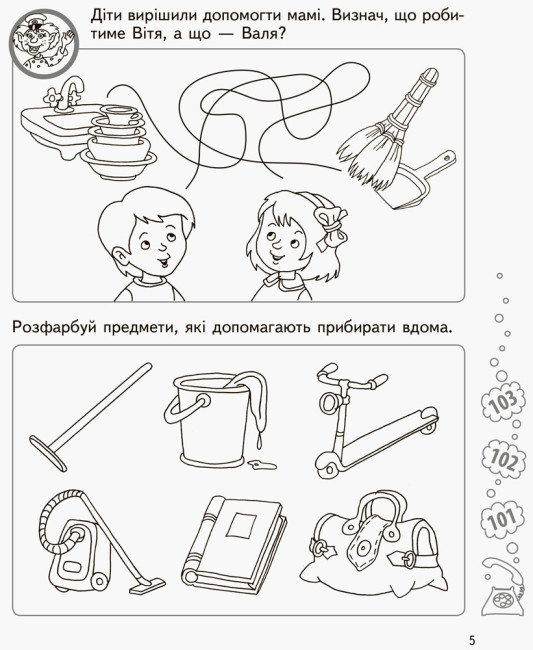 Діти вирішили допомогти мамі. Визнач, що робитиме Вітя, а що — Валя?

Розфарбуй предмети, які допомагають прибирати вдома.

103
102
101

5