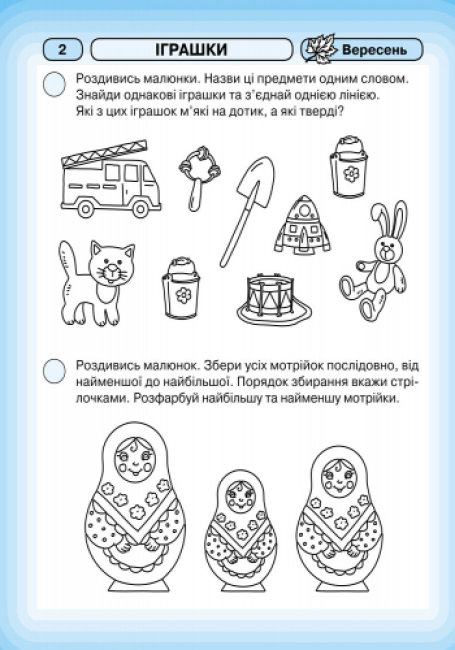 2

ІГРАШКИ

Вересень

Роздивись малюнки. Назви ці предмети одним словом. Знайди однакові іграшки та з'єднай однією лінією. Які з цих іграшок м'які на дотик, а які тверді?

Роздивись малюнок. Збери усіх мотрійок послідовно, від найменшої до найбільшої. Порядок збирання вкажи стрілочками. Розфарбуй найбільшу та найменшу мотрійки.