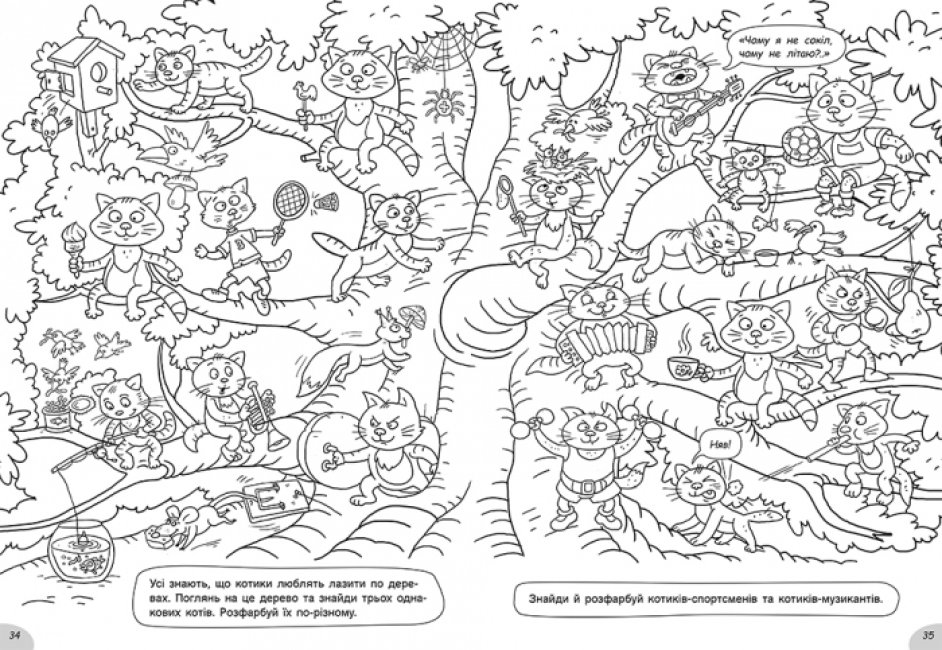 «Чому я не сокіл, чому не літаю?..»

Няв!

Усі знають, що котики люблять лазити по деревах. Поглянь на це дерево та знайди трьох однакових котів. Розфарбуй їх по-різному.

Знайди й розфарбуй котиків-спортсменів та котиків-музикантів.

34

35