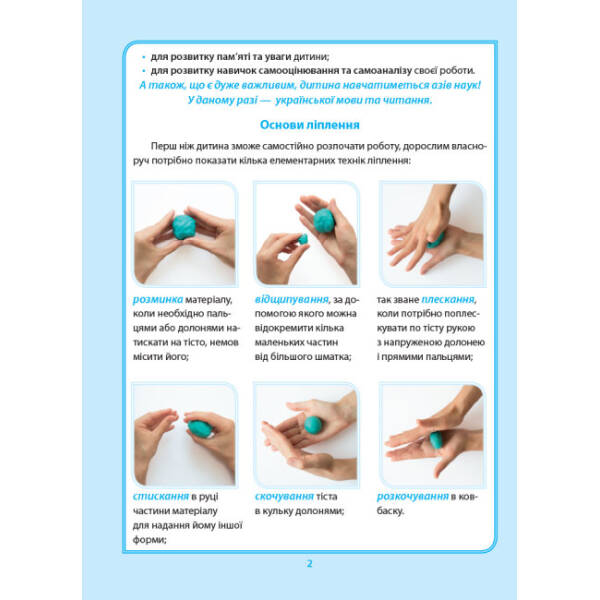 • для розвитку пам'яті та уваги дитини;
• для розвитку навичок самооцінювання та самоаналізу своєї роботи.

А також, що є дуже важливим, дитина навчатиметься азів наук! У даному разі — української мови та читання.

Основи ліплення

Перш ніж дитина зможе самостійно розпочати роботу, дорослим власноруч потрібно показати кілька елементарних технік ліплення:

розминка матеріалу, коли необхідно пальцями або долонями натискати на тісто, немов місити його;

відщипування, за допомогою якого можна відокремити кілька маленьких частин від більшого шматка;

так зване плескання, коли потрібно поплескувати по тісту рукою з напруженою долонею і прямими пальцями;

стискання в руці частини матеріалу для надання йому іншої форми;

скочування тіста в кульку долонями;

розкочування в ковбаску.

2