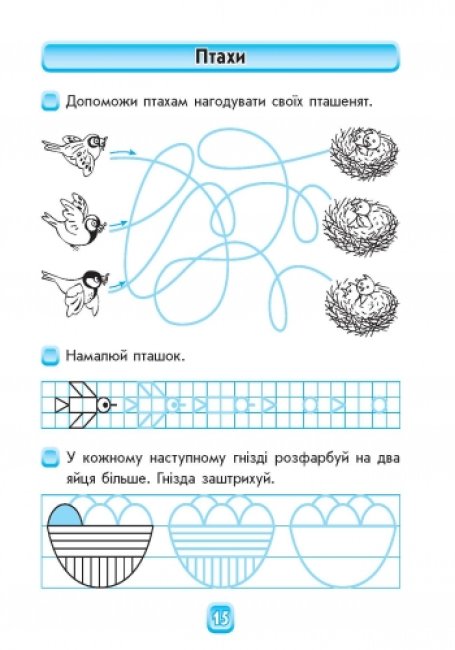 Птахи

Допоможи птахам нагодувати своїх пташенят.

Намалюй пташок.

У кожному наступному гнізді розфарбуй на два яйця більше. Гнізда заштрихуй.

15