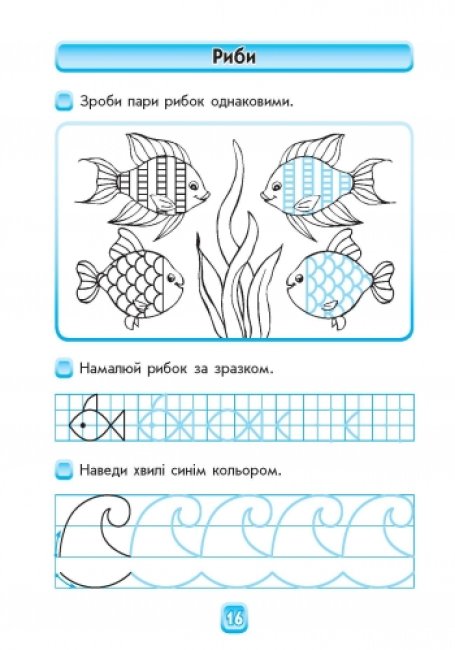 Риби

Зроби пари рибок однаковими.

Намалюй рибок за зразком.

Наведи хвилі синім кольором.

16