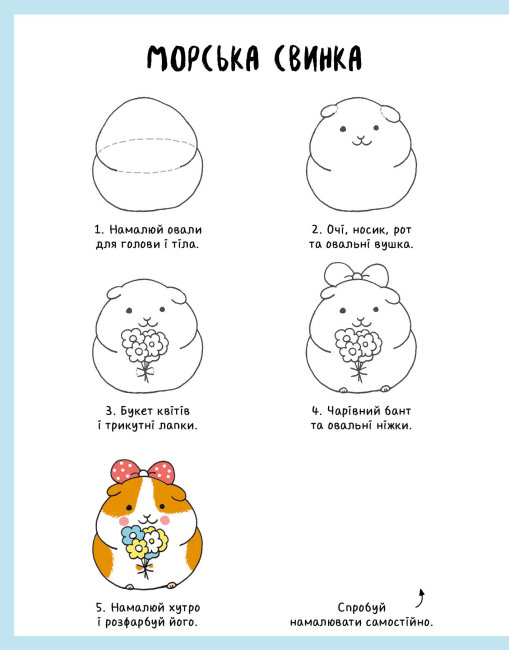 МОРСЬКА СВИНКА

1. Намалюй овали для голови і тіла.

2. Очі, носик, рот та овальні вушка.

3. Букет квітів і трикутні лапки.

4. Чарівний бант та овальні ніжки.

5. Намалюй хутро і розфарбуй його.

Спробуй намалювати самостійно.