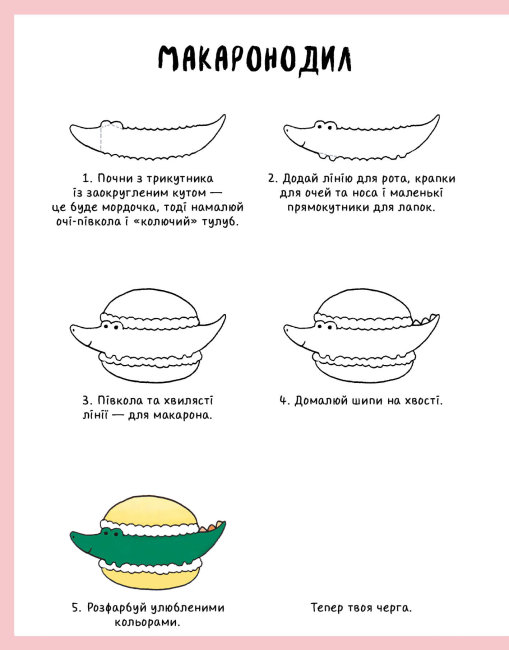 МАКАРОНОДИЛ

1. Почни з трикутника із заокругленим кутом — це буде мордочка, тоді намалюй очі-півкола і «колючий» тулуб.

2. Додай лінію для рота, крапки для очей та носа і маленькі прямокутники для лапок.

3. Півкола та хвилясті лінії — для макарона.

4. Домалюй шипи на хвості.

5. Розфарбуй улюбленими кольорами.

Тепер твоя черга.