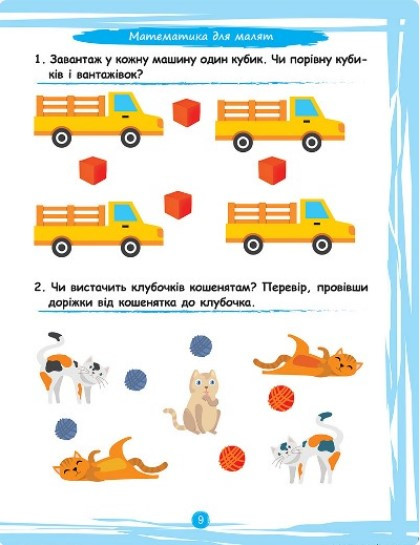 Математика для малят

1. Завантаж у кожну машину один кубик. Чи порівну кубиків і вантажівок?

2. Чи вистачить клубочків кошенятам? Перевір, провівши доріжки від кошенятка до клубочка.

9