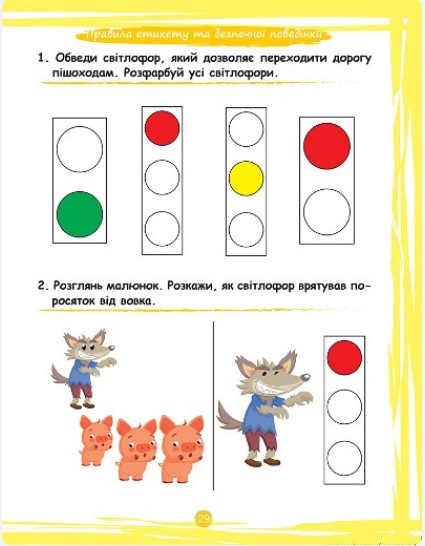 Правила етикету та безпечної поведінки

1. Обведи світлофор, який дозволяє переходити дорогу пішоходам. Розфарбуй усі світлофори.

2. Розглянь малюнок. Розкажи, як світлофор врятував поросяток від вовка.

29