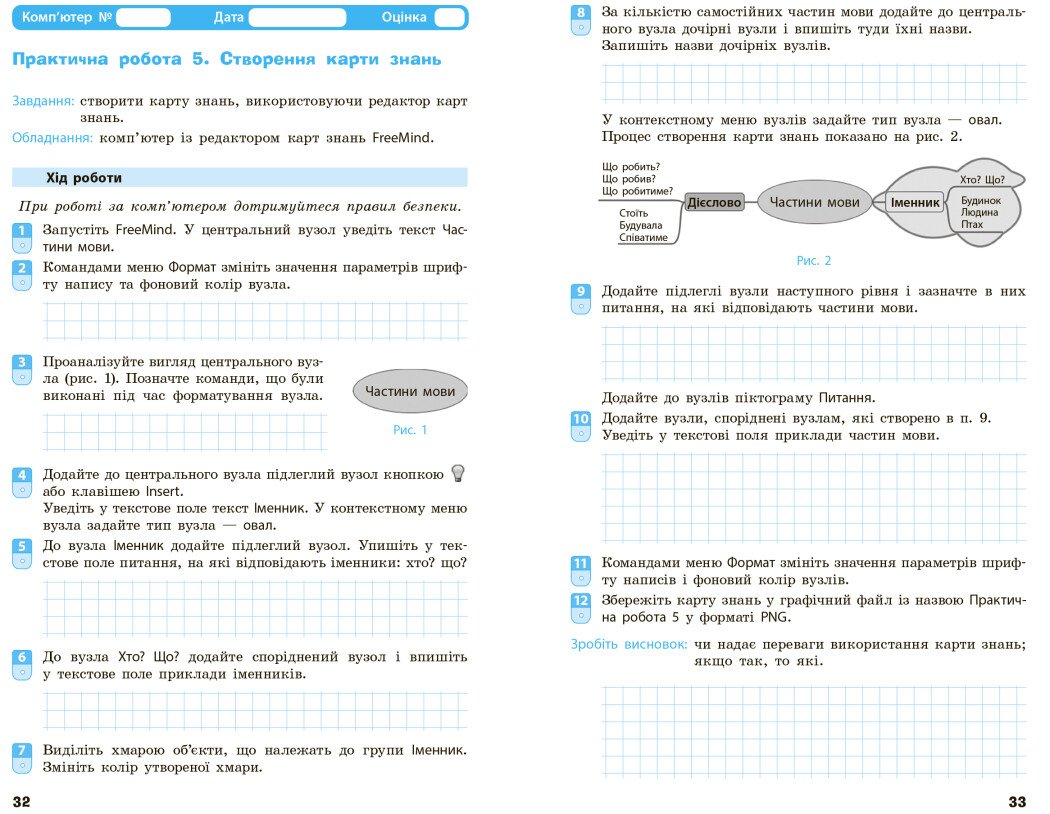 Комп'ютер № Дата Оцінка

Практична робота 5. Створення карти знань

Завдання: створити карту знань, використовуючи редактор карт знань.

Обладнання: комп'ютер із редактором карт знань FreeMind.

Хід роботи

При роботі за комп'ютером дотримуйтеся правил безпеки.

1 Запустіть FreeMind. У центральний вузол уведіть текст Частини мови.

2 Командами меню Формат змініть значення параметрів шрифту напису та фоновий колір вузла.

3 Проаналізуйте вигляд центрального вузла (рис. 1). Позначте команди, що були виконані під час форматування вузла.

Частини мови

Рис. 1

4 Додайте до центрального вузла підлеглий вузол кнопкою або клавішею Insert.
Уведіть у текстове поле текст Іменник. У контекстному меню вузла задайте тип вузла — овал.

5 До вузла Іменник додайте підлеглий вузол. Упишіть у текстове поле питання, на які відповідають іменники: хто? що?

6 До вузла Хто? Що? додайте споріднений вузол і впишіть у текстове поле приклади іменників.

7 Виділіть хмарою об'єкти, що належать до групи Іменник. Змініть колір утвореної хмари.

32

8 За кількістю самостійних частин мови додайте до центрального вузла дочірні вузли і впишіть туди їхні назви. Запишіть назви дочірніх вузлів.

У контекстному меню вузлів задайте тип вузла — овал. Процес створення карти знань показано на рис. 2.

Що робить?
Що робив?
Що робитиме?
Стоїть
Будувала
Співатиме
Дієслово
Частини мови
Іменник
Хто? Що?
Будинок
Людина
Птах

Рис. 2

9 Додайте підлеглі вузли наступного рівня і зазначте в них питання, на які відповідають частини мови.

Додайте до вузлів піктограму Питання.

10 Додайте вузли, споріднені вузлам, які створено в п. 9. Уведіть у текстові поля приклади частин мови.

11 Командами меню Формат змініть значення параметрів шрифту написів і фоновий колір вузлів.

12 Збережіть карту знань у графічний файл із назвою Практична робота 5 у форматі PNG.

Зробіть висновок: чи надає переваги використання карти знань; якщо так, то які.

33