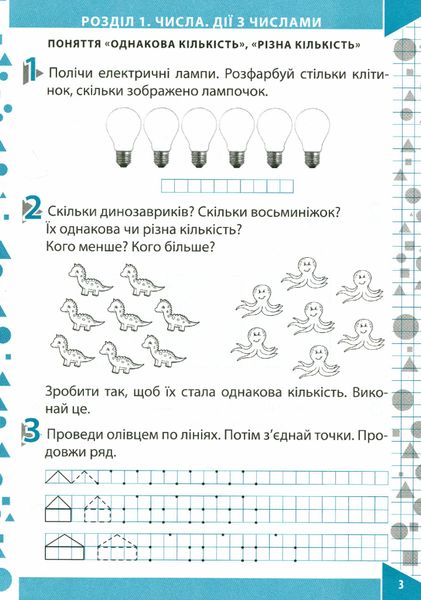 РОЗДІЛ 1. ЧИСЛА. ДІЇ З ЧИСЛАМИ

ПОНЯТТЯ «ОДНАКОВА КІЛЬКІСТЬ», «РІЗНА КІЛЬКІСТЬ»

1 Полічи електричні лампи. Розфарбуй стільки клітинок, скільки зображено лампочок.

2 Скільки динозавриків? Скільки восьминіжок? Їх однакова чи різна кількість? Кого менше? Кого більше?

Зробити так, щоб їх стала однакова кількість. Виконай це.

3 Проведи олівцем по лініях. Потім з'єднай точки. Продовжи ряд.

3