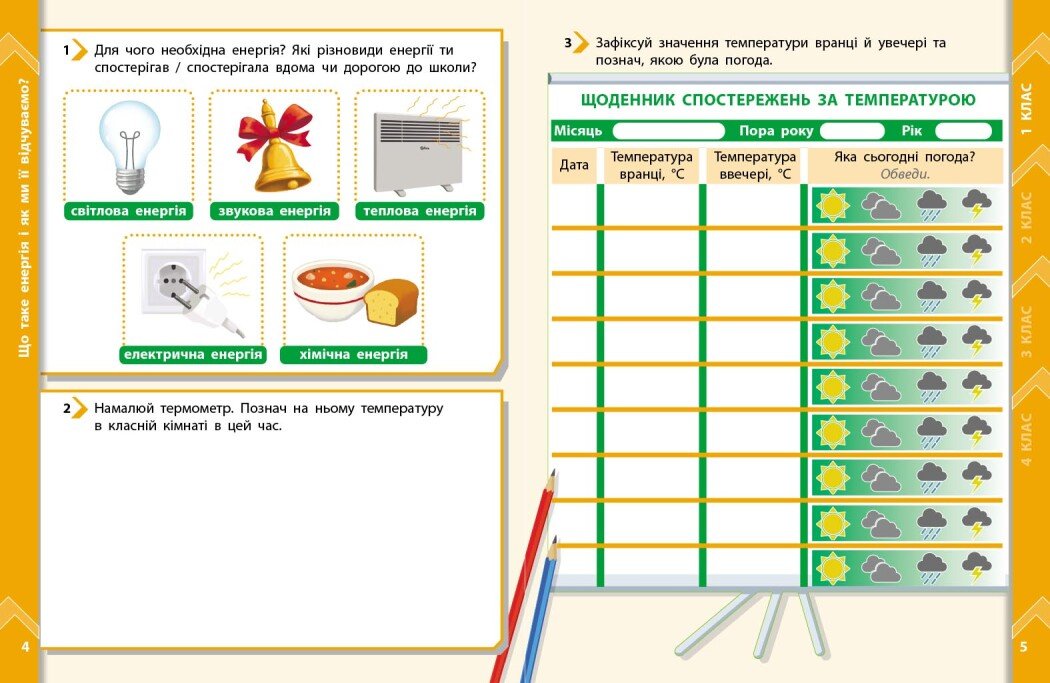 Що таке енергія і як ми її відчуваємо?

1 Для чого необхідна енергія? Які різновиди енергії ти спостерігав / спостерігала вдома чи дорогою до школи?

світлова енергія
звукова енергія
теплова енергія
електрична енергія
хімічна енергія

2 Намалюй термометр. Познач на ньому температуру в класній кімнаті в цей час.

4

3 Зафіксуй значення температури вранці й увечері та познач, якою була погода.

ЩОДЕННИК СПОСТЕРЕЖЕНЬ ЗА ТЕМПЕРАТУРОЮ

Місяць Пора року Рік

| Дата | Температура вранці, °С | Температура ввечері, °С | Яка сьогодні погода? Обведи. |
|---|---|---|---|
| | | | |
| | | | |
| | | | |
| | | | |
| | | | |
| | | | |
| | | | |
| | | | |
| | | | |

1 КЛАС
2 КЛАС
3 КЛАС
4 КЛАС

5