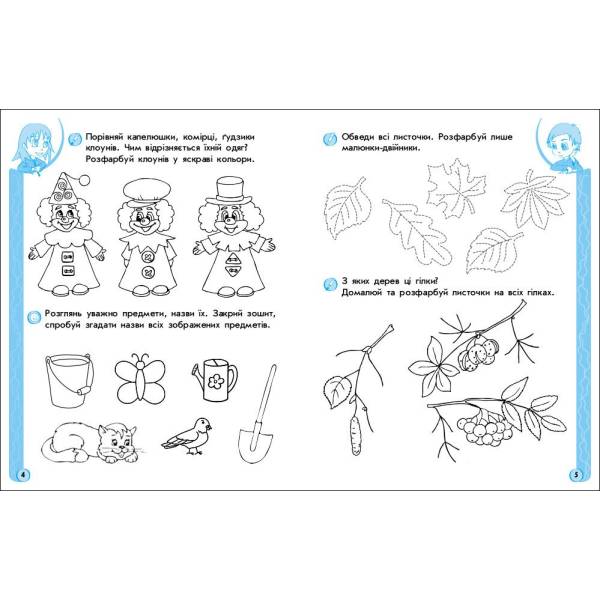 Порівняй капелюшки, комірці, ґудзики клоунів. Чим відрізняється їхній одяг? Розфарбуй клоунів у яскраві кольори.

Розглянь уважно предмети, назви їх. Закрий зошит, спробуй згадати назви всіх зображених предметів.

4

Обведи всі листочки. Розфарбуй лише малюнки-двійники.

З яких дерев ці гілки?
Домалюй та розфарбуй листочки на всіх гілках.

5