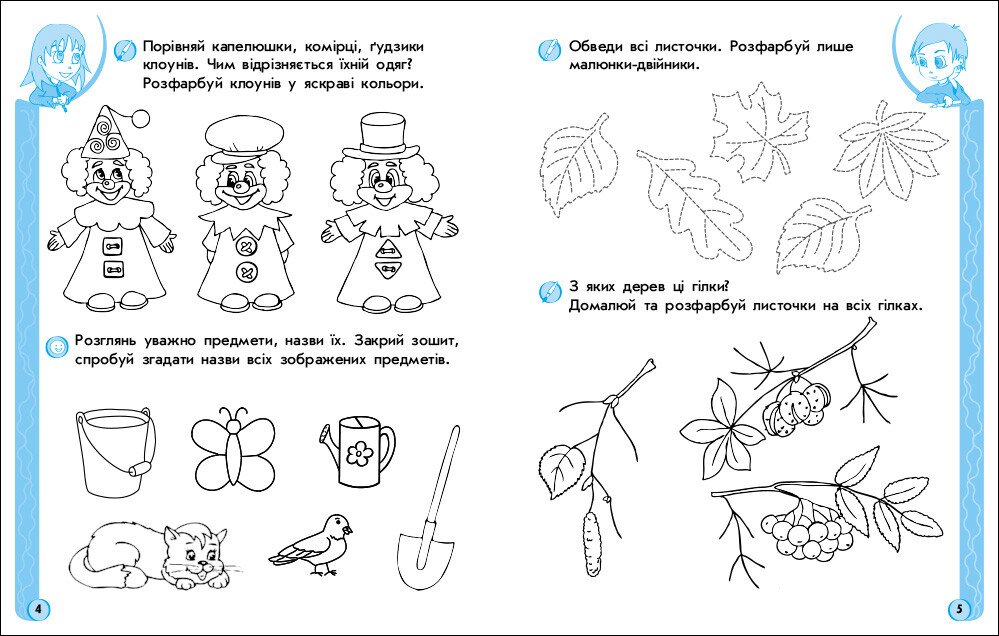 Порівняй капелюшки, комірці, ґудзики клоунів. Чим відрізняється їхній одяг? Розфарбуй клоунів у яскраві кольори.

Розглянь уважно предмети, назви їх. Закрий зошит, спробуй згадати назви всіх зображених предметів.

4

Обведи всі листочки. Розфарбуй лише малюнки-двійники.

З яких дерев ці гілки? Домалюй та розфарбуй листочки на всіх гілках.

5