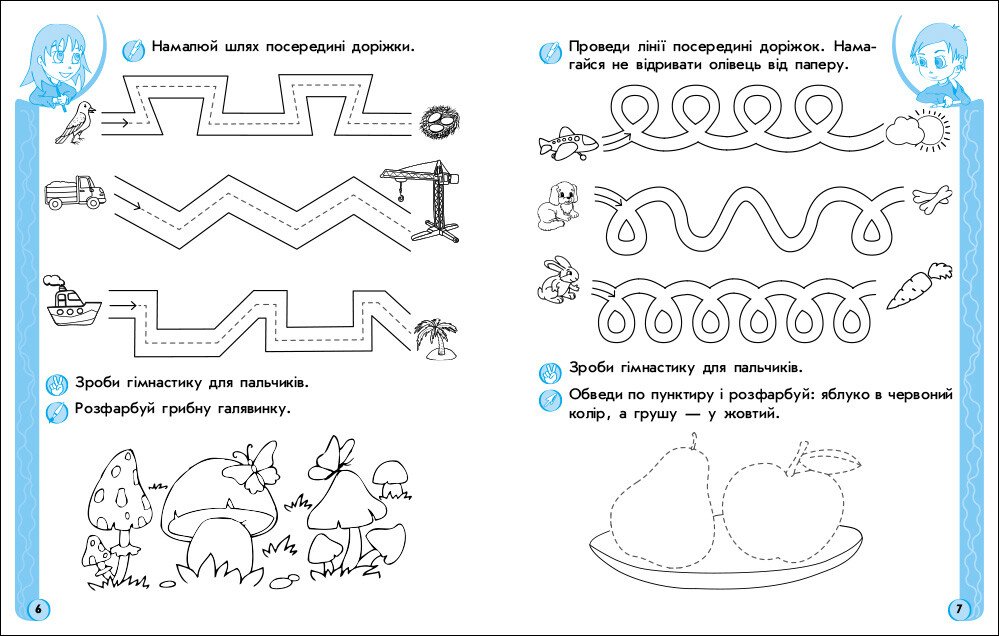 Намалюй шлях посередині доріжки.

Зроби гімнастику для пальчиків.

Розфарбуй грибну галявинку.

6

Проведи лінії посередині доріжок. Намагайся не відривати олівець від паперу.

Зроби гімнастику для пальчиків.

Обведи по пунктиру і розфарбуй: яблуко в червоний колір, а грушу — у жовтий.

7