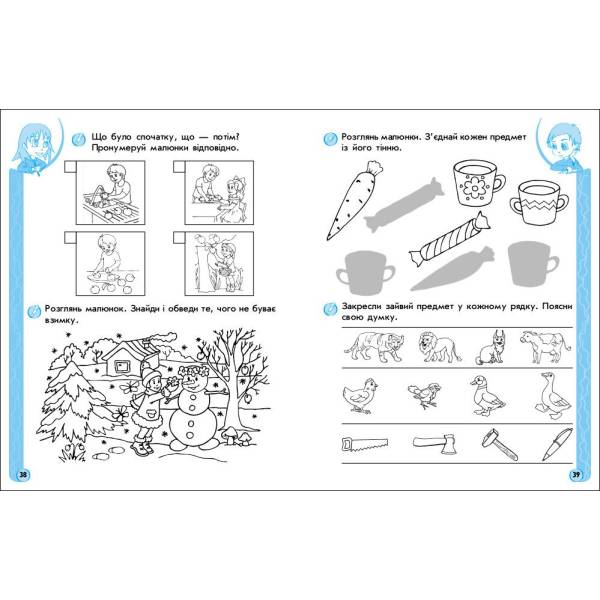 Що було спочатку, що — потім? Пронумеруй малюнки відповідно.

Розглянь малюнок. Знайди і обведи те, чого не буває взимку.

38

Розглянь малюнки. З'єднай кожен предмет із його тінню.

Закресли зайвий предмет у кожному рядку. Поясни свою думку.

39