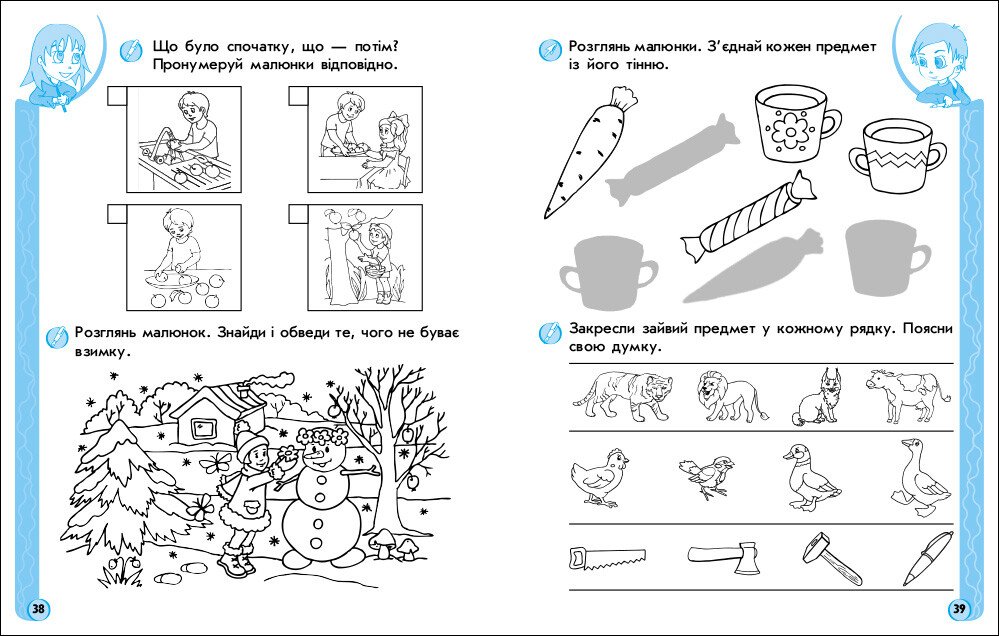 Що було спочатку, що — потім? Пронумеруй малюнки відповідно.

Розглянь малюнок. Знайди і обведи те, чого не буває взимку.

38

Розглянь малюнки. З'єднай кожен предмет із його тінню.

Закресли зайвий предмет у кожному рядку. Поясни свою думку.

39