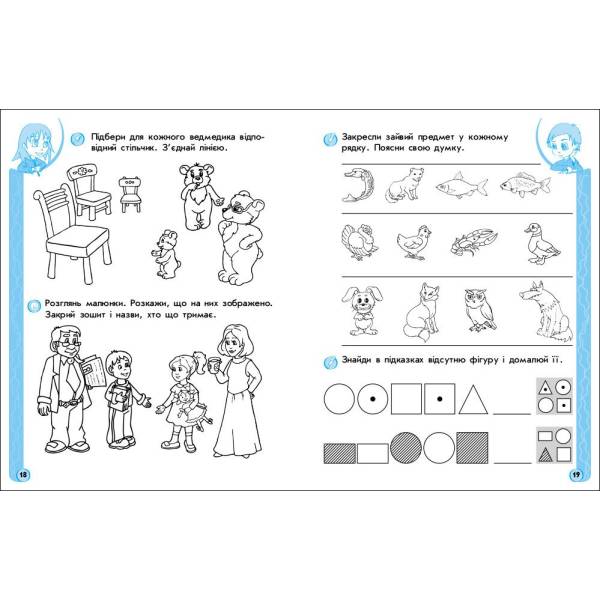 Підбери для кожного ведмедика відповідний стільчик. З'єднай лінією.

Розглянь малюнки. Розкажи, що на них зображено. Закрий зошит і назви, хто що тримає.

18

Закресли зайвий предмет у кожному рядку. Поясни свою думку.

Знайди в підказках відсутню фігуру і домалюй її.

19