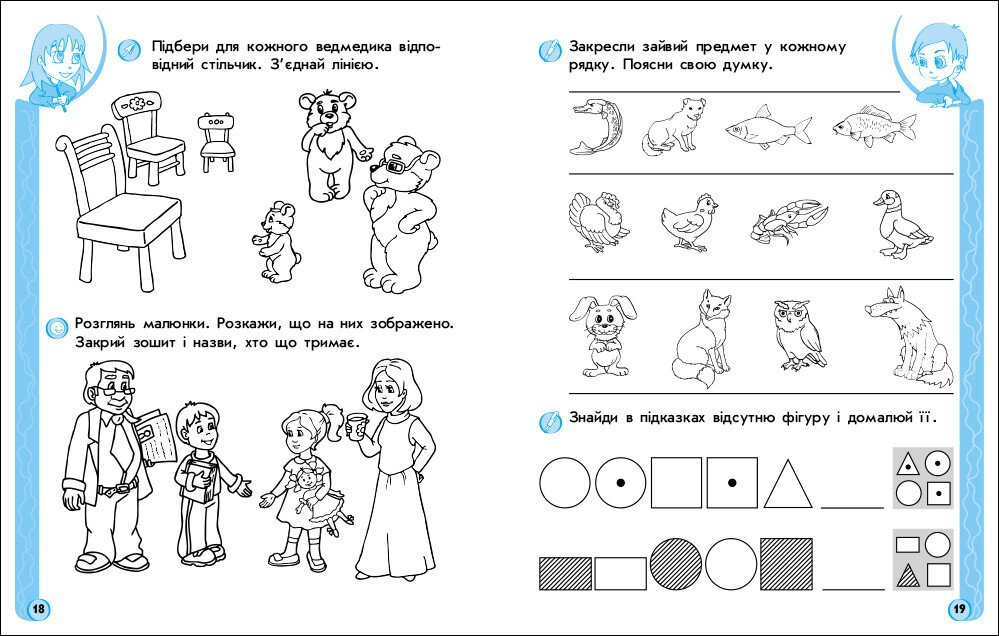 Підбери для кожного ведмедика відповідний стільчик. З'єднай лінією.

Розглянь малюнки. Розкажи, що на них зображено. Закрий зошит і назви, хто що тримає.

18

Закресли зайвий предмет у кожному рядку. Поясни свою думку.

Знайди в підказках відсутню фігуру і домалюй її.

19