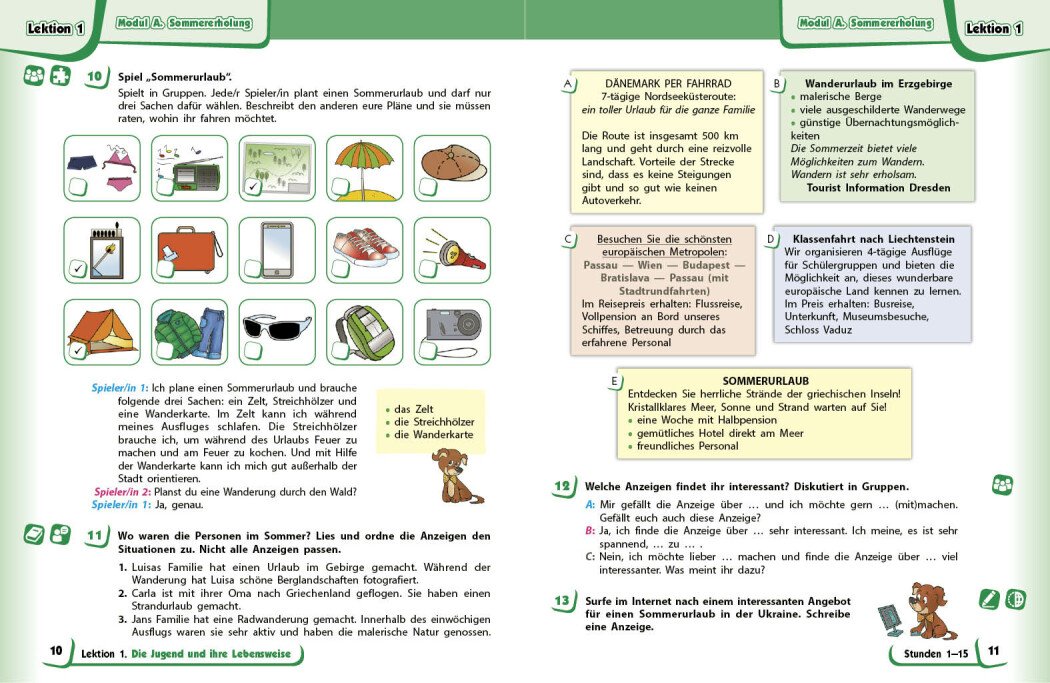 Lektion 1

Modul A. Sommererholung

10 Spiel „Sommerurlaub".

Spielt in Gruppen. Jede/r Spieler/in plant einen Sommerurlaub und darf nur drei Sachen dafür wählen. Beschreibt den anderen eure Pläne und sie müssen raten, wohin ihr fahren möchtet.

Spieler/in 1: Ich plane einen Sommerurlaub und brauche folgende drei Sachen: ein Zelt, Streichhölzer und eine Wanderkarte. Im Zelt kann ich während meines Ausfluges schlafen. Die Streichhölzer brauche ich, um während des Urlaubs Feuer zu machen und am Feuer zu kochen. Und mit Hilfe der Wanderkarte kann ich mich gut außerhalb der Stadt orientieren.
Spieler/in 2: Planst du eine Wanderung durch den Wald?
Spieler/in 1: Ja, genau.

• das Zelt
• die Streichhölzer
• die Wanderkarte

11 Wo waren die Personen im Sommer? Lies und ordne die Anzeigen den Situationen zu. Nicht alle Anzeigen passen.

1. Luisas Familie hat einen Urlaub im Gebirge gemacht. Während der Wanderung hat Luisa schöne Berglandschaften fotografiert.
2. Carla ist mit ihrer Oma nach Griechenland geflogen. Sie haben einen Strandurlaub gemacht.
3. Jans Familie hat eine Radwanderung gemacht. Innerhalb des einwöchigen Ausflugs waren sie sehr aktiv und haben die malerische Natur genossen.

10 Lektion 1. Die Jugend und ihre Lebensweise

Modul A. Sommererholung

Lektion 1

A DÄNEMARK PER FAHRRAD
7-tägige Nordseeküsteroute:
ein toller Urlaub für die ganze Familie

Die Route ist insgesamt 500 km lang und geht durch eine reizvolle Landschaft. Vorteile der Strecke sind, dass es keine Steigungen gibt und so gut wie keinen Autoverkehr.

B Wanderurlaub im Erzgebirge
• malerische Berge
• viele ausgeschilderte Wanderwege
• günstige Übernachtungsmöglichkeiten
Die Sommerzeit bietet viele Möglichkeiten zum Wandern. Wandern ist sehr erholsam.
Tourist Information Dresden

C Besuchen Sie die schönsten europäischen Metropolen:
Passau — Wien — Budapest — Bratislava — Passau (mit Stadtrundfahrten)
Im Reisepreis erhalten: Flussreise, Vollpension an Bord unseres Schiffes, Betreuung durch das erfahrene Personal

D Klassenfahrt nach Liechtenstein
Wir organisieren 4-tägige Ausflüge für Schülergruppen und bieten die Möglichkeit an, dieses wunderbare europäische Land kennen zu lernen. Im Preis erhalten: Busreise, Unterkunft, Museumsbesuche, Schloss Vaduz

E SOMMERURLAUB
Entdecken Sie herrliche Strände der griechischen Inseln!
Kristallklares Meer, Sonne und Strand warten auf Sie!
• eine Woche mit Halbpension
• gemütliches Hotel direkt am Meer
• freundliches Personal

12 Welche Anzeigen findet ihr interessant? Diskutiert in Gruppen.

A: Mir gefällt die Anzeige über … und ich möchte gern … (mit)machen. Gefällt euch auch diese Anzeige?
B: Ja, ich finde die Anzeige über … sehr interessant. Ich meine, es ist sehr spannend, … zu … .
C: Nein, ich möchte lieber … machen und finde die Anzeige über … viel interessanter. Was meint ihr dazu?

13 Surfe im Internet nach einem interessanten Angebot für einen Sommerurlaub in der Ukraine. Schreibe eine Anzeige.

Stunden 1–15 11