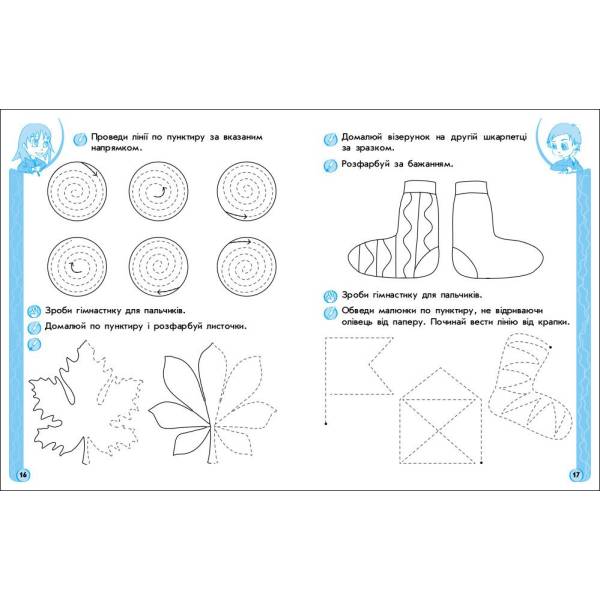 Проведи лінії по пунктиру за вказаним напрямком.

Зроби гімнастику для пальчиків.

Домалюй по пунктиру і розфарбуй листочки.

16

Домалюй візерунок на другій шкарпетці за зразком.

Розфарбуй за бажанням.

Зроби гімнастику для пальчиків.

Обведи малюнки по пунктиру, не відриваючи олівець від паперу. Починай вести лінію від крапки.

17