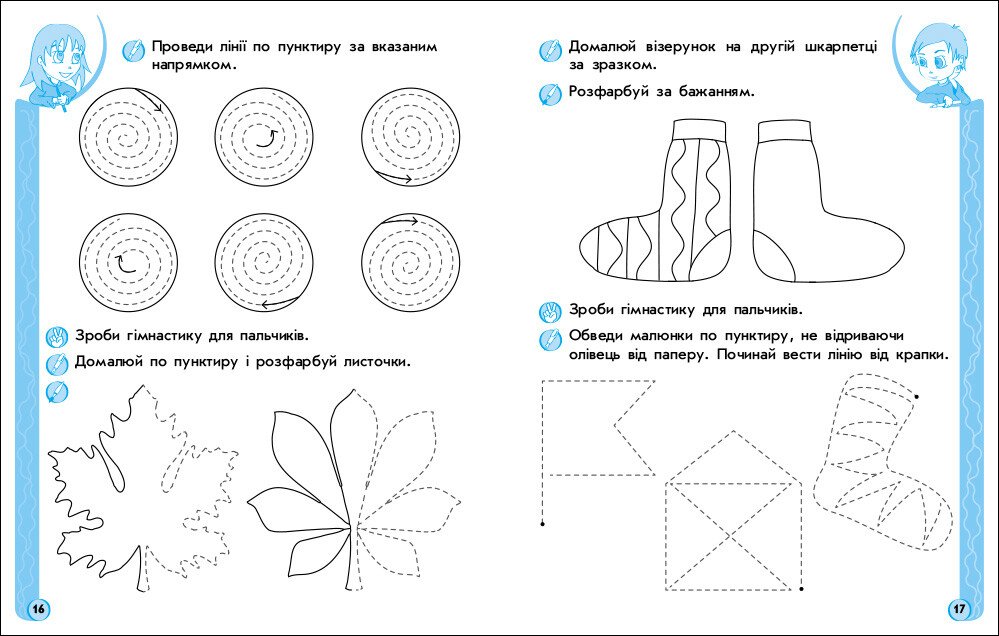 Проведи лінії по пунктиру за вказаним напрямком.

Зроби гімнастику для пальчиків.

Домалюй по пунктиру і розфарбуй листочки.

16

Домалюй візерунок на другій шкарпетці за зразком.

Розфарбуй за бажанням.

Зроби гімнастику для пальчиків.

Обведи малюнки по пунктиру, не відриваючи олівець від паперу. Починай вести лінію від крапки.

17