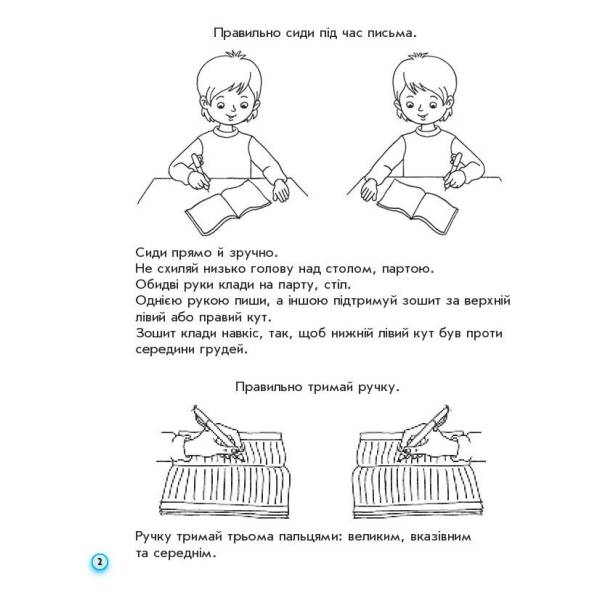 Правильно сиди під час письма.

Сиди прямо й зручно.
Не схиляй низько голову над столом, партою.
Обидві руки клади на парту, стіл.
Однією рукою пиши, а іншою підтримуй зошит за верхній лівий або правий кут.
Зошит клади навкіс, так, щоб нижній лівий кут був проти середини грудей.

Правильно тримай ручку.

Ручку тримай трьома пальцями: великим, вказівним та середнім.

2